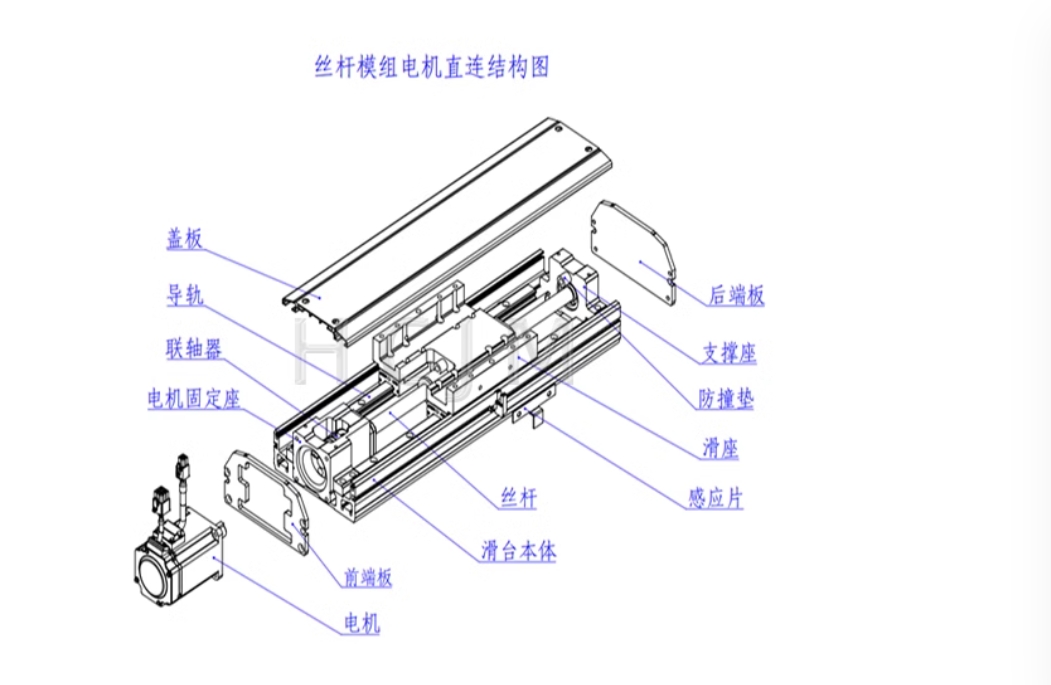 丝杆模组电机直连结构图

盖板
导轨
联轴器
电机固定座
后端板
支撑座
防撞垫
滑座
感应片
丝杆
滑台本体
前端板
电机